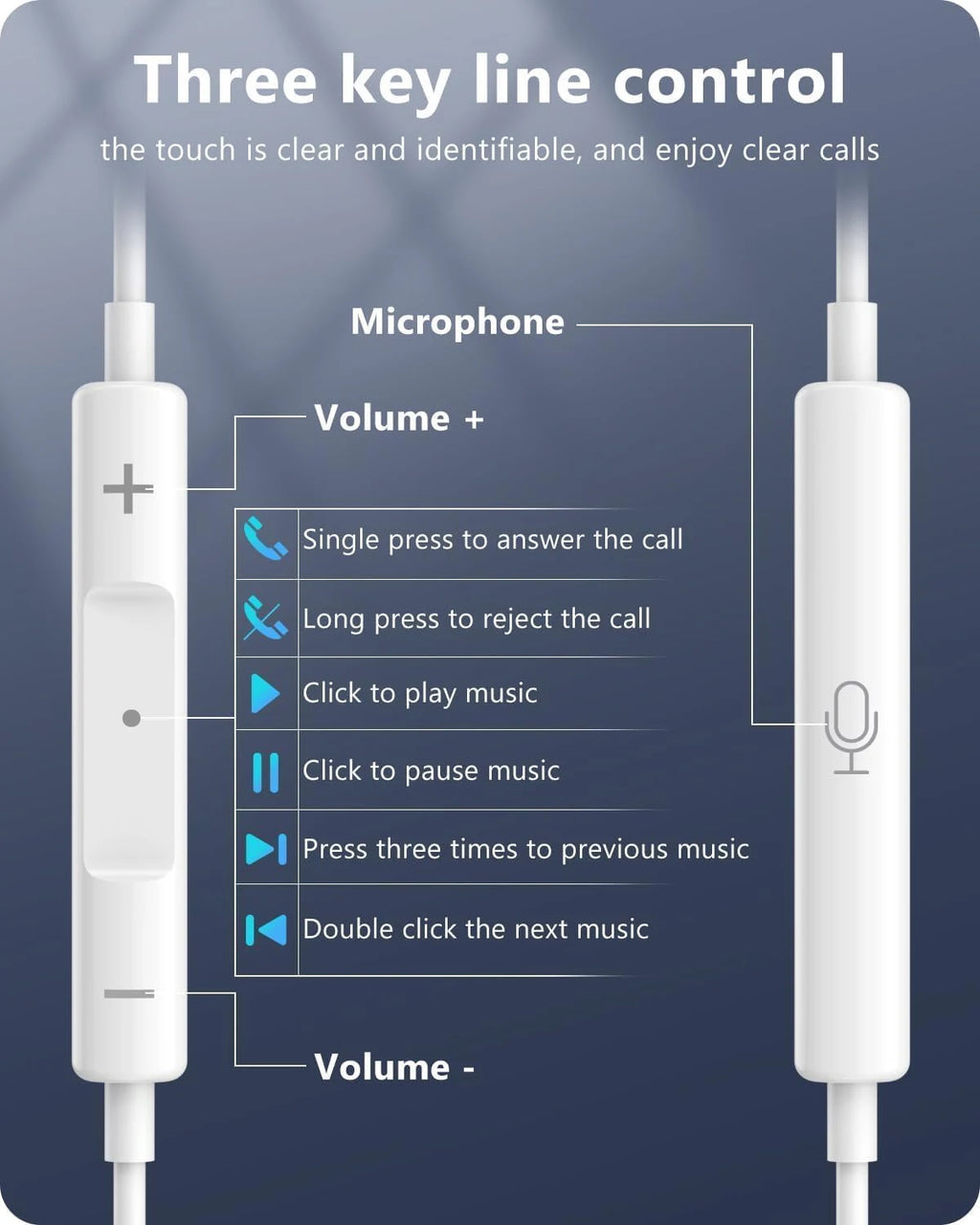 Three key line control
the touch is clear and identifiable, and enjoy clear calls

Microphone

Volume +

Single press to answer the call
Long press to reject the call
Click to play music
Click to pause music
Press three times to previous music
Double click the next music

Volume -